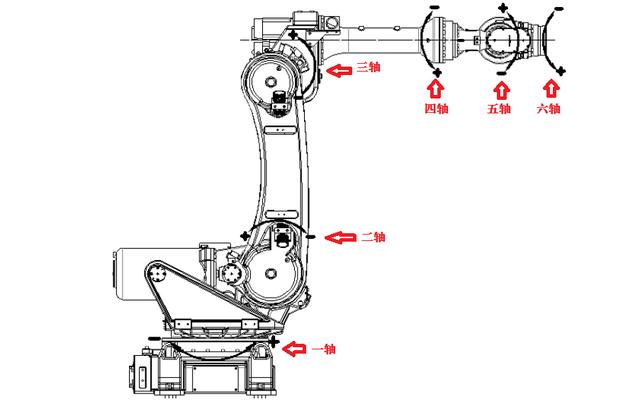 三轴

四轴

五轴

六轴

二轴

一轴